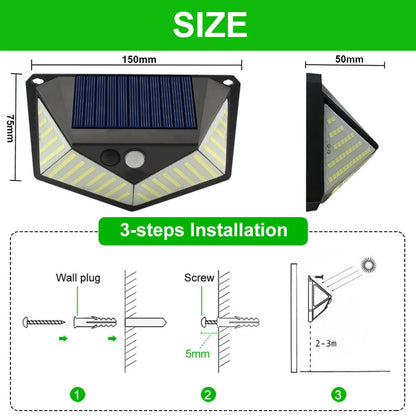 SIZE

150mm

50mm

75mm

3-steps Installation

Wall plug

Screw

5mm

2 - 3m

1

2

3