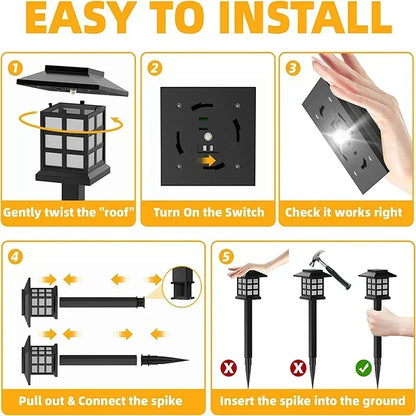 EASY TO INSTALL

1
Gently twist the "roof"

2
Turn On the Switch

3
Check it works right

4
Pull out & Connect the spike

5
Insert the spike into the ground