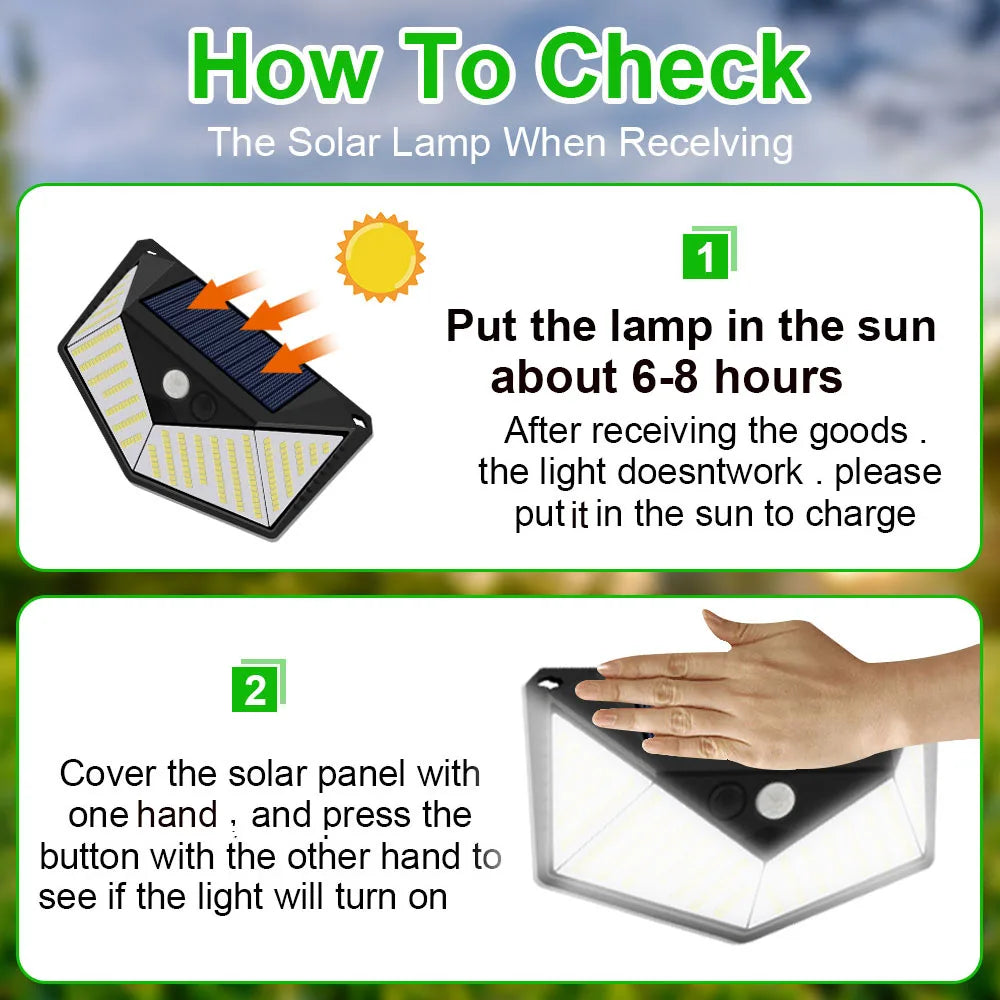 How To Check
The Solar Lamp When Recelving

1

Put the lamp in the sun about 6-8 hours

After receiving the goods . the light doesntwork . please put it in the sun to charge

2

Cover the solar panel with one hand , and press the button with the other hand to see if the light will turn on