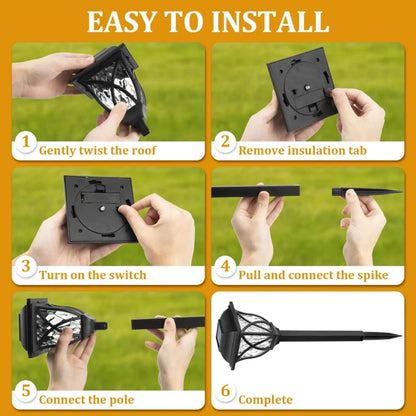 EASY TO INSTALL

1 Gently twist the roof

2 Remove insulation tab

3 Turn on the switch

4 Pull and connect the spike

5 Connect the pole

6 Complete