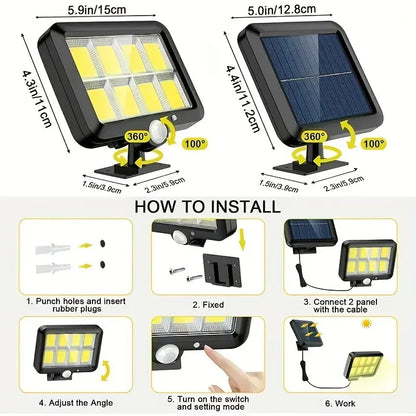 5.9in/15cm

4.3in/11cm

360°

100°

1.5in/3.9cm

2.3in/5.9cm

5.0in/12.8cm

4.4in/11.2cm

360°

100°

1.5in/3.9cm

2.3in/5.9cm

HOW TO INSTALL

1. Punch holes and insert rubber plugs

2. Fixed

3. Connect 2 panel with the cable

4. Adjust the Angle

5. Turn on the switch and setting mode

6. Work